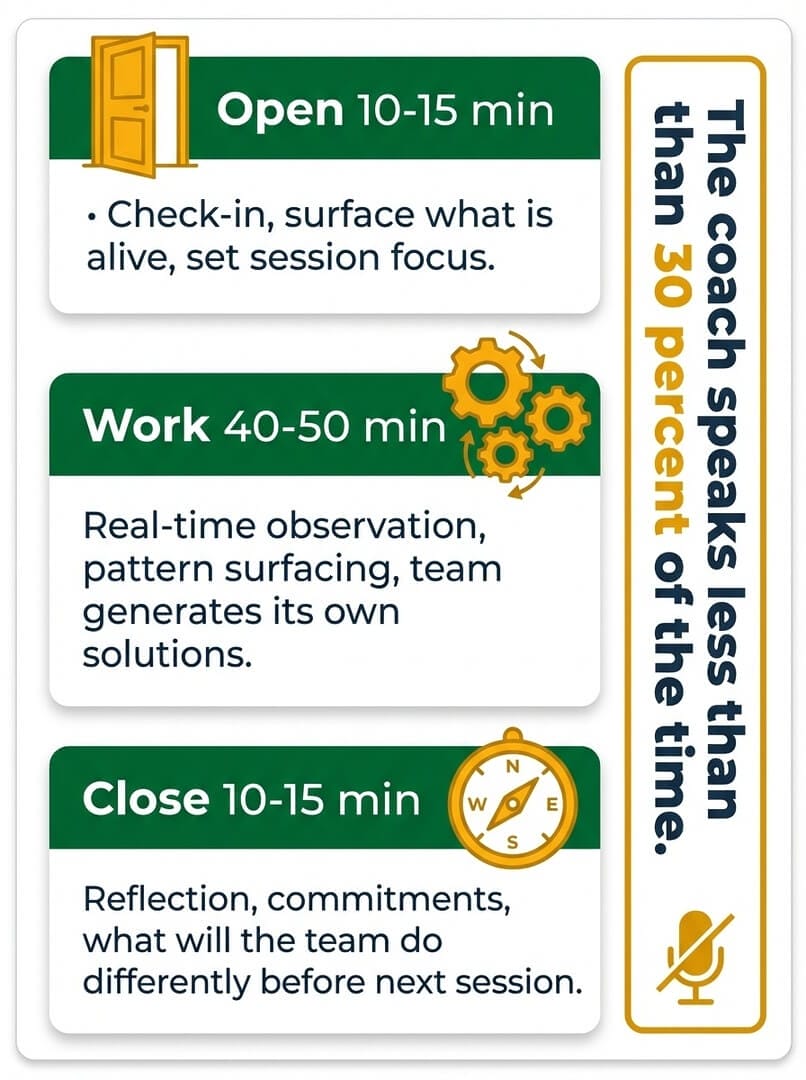 Open 10-15 min

• Check-in, surface what is alive, set session focus.

Work 40-50 min

Real-time observation, pattern surfacing, team generates its own solutions.

Close 10-15 min

N
W E
S

Reflection, commitments, what will the team do differently before next session.

The coach speaks less than than 30 percent of the time.