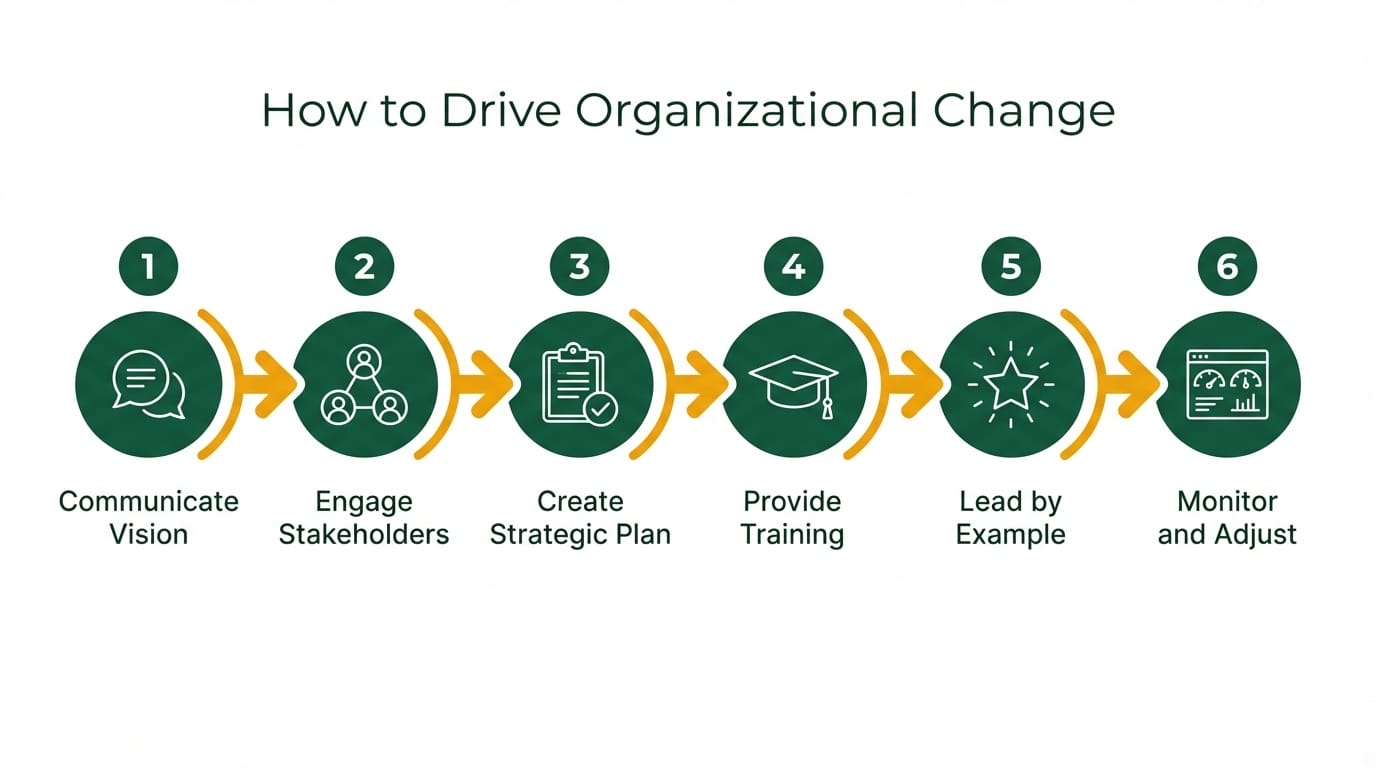 How to Drive Organizational Change

1
Communicate Vision

2
Engage Stakeholders

3
Create Strategic Plan

4
Provide Training

5
Lead by Example

6
Monitor and Adjust